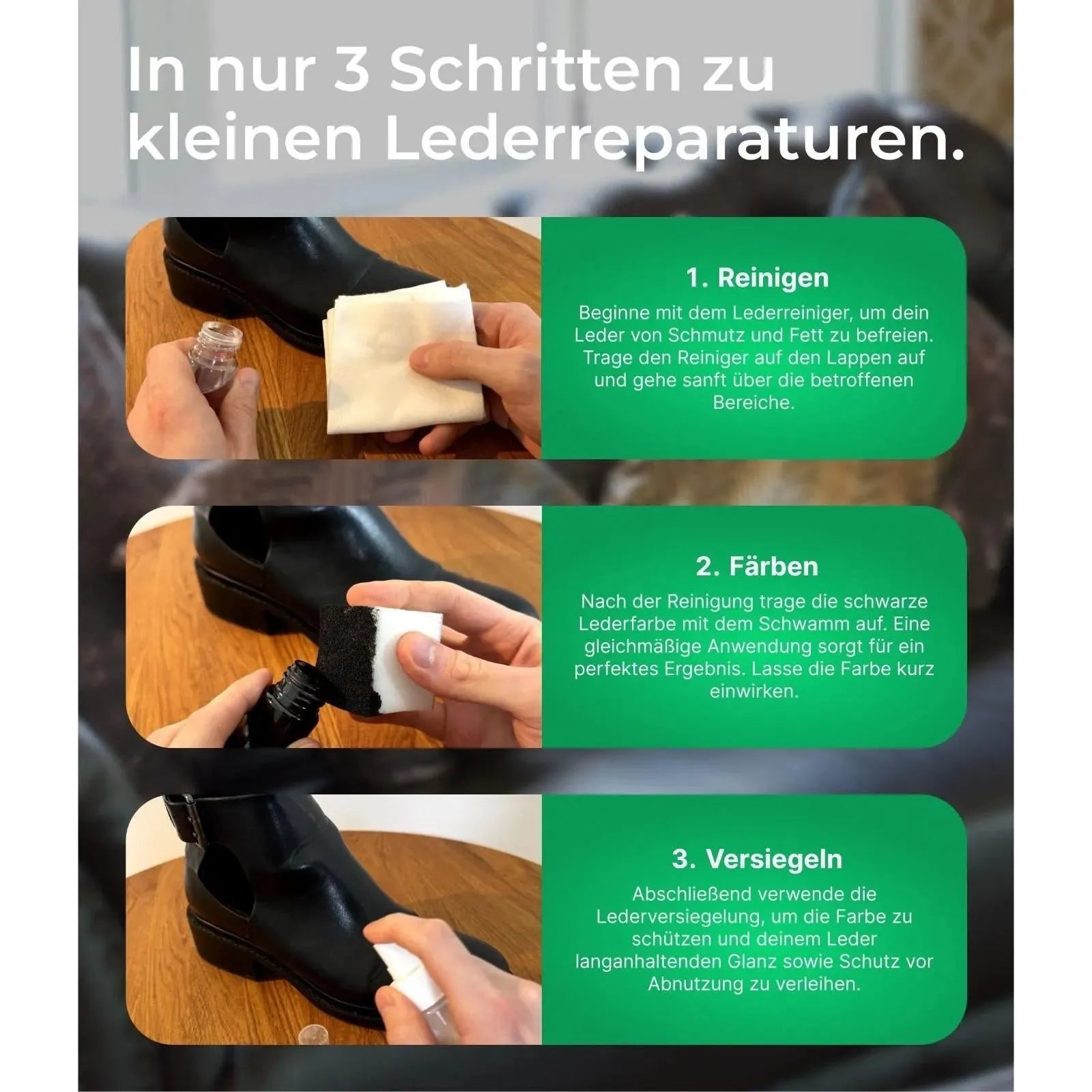 In nur 3 Schritten zu kleinen Lederreparaturen.

1. Reinigen

Beginne mit dem Lederreiniger, um dein Leder von Schmutz und Fett zu befreien. Trage den Reiniger auf den Lappen auf und gehe sanft über die betroffenen Bereiche.

2. Färben

Nach der Reinigung trage die schwarze Lederfarbe mit dem Schwamm auf. Eine gleichmäßige Anwendung sorgt für ein perfektes Ergebnis. Lasse die Farbe kurz einwirken.

3. Versiegeln

Abschließend verwende die Lederversiegelung, um die Farbe zu schützen und deinem Leder langanhaltenden Glanz sowie Schutz vor Abnutzung zu verleihen.